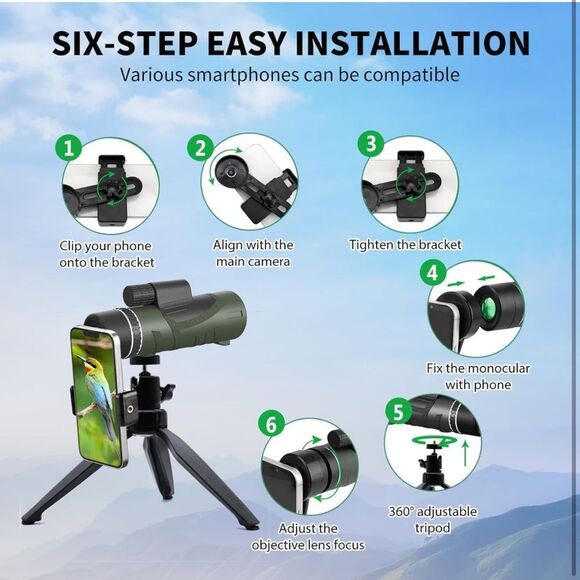 SIX-STEP EASY INSTALLATION
Various smartphones can be compatible

1
Clip your phone onto the bracket

2
Align with the main camera

3
Tighten the bracket

4
Fix the monocular with phone

5
360° adjustable tripod

6
Adjust the objective lens focus